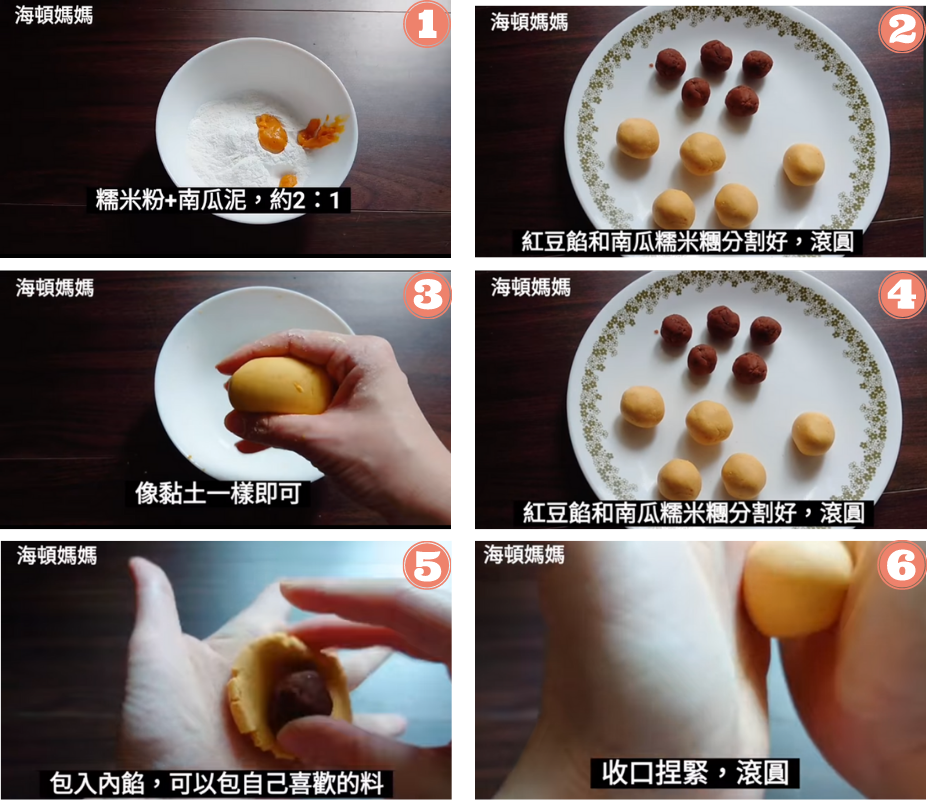 海頓媽媽
1
糯米粉+南瓜泥，約2：1

海頓媽媽
2
紅豆餡和南瓜糯米糰分割好，滾圓

海頓媽媽
3
像黏土一樣即可

海頓媽媽
4
紅豆餡和南瓜糯米糰分割好，滾圓

海頓媽媽
5
包入內餡，可以包自己喜歡的料

海頓媽媽
6
收口捏緊，滾圓