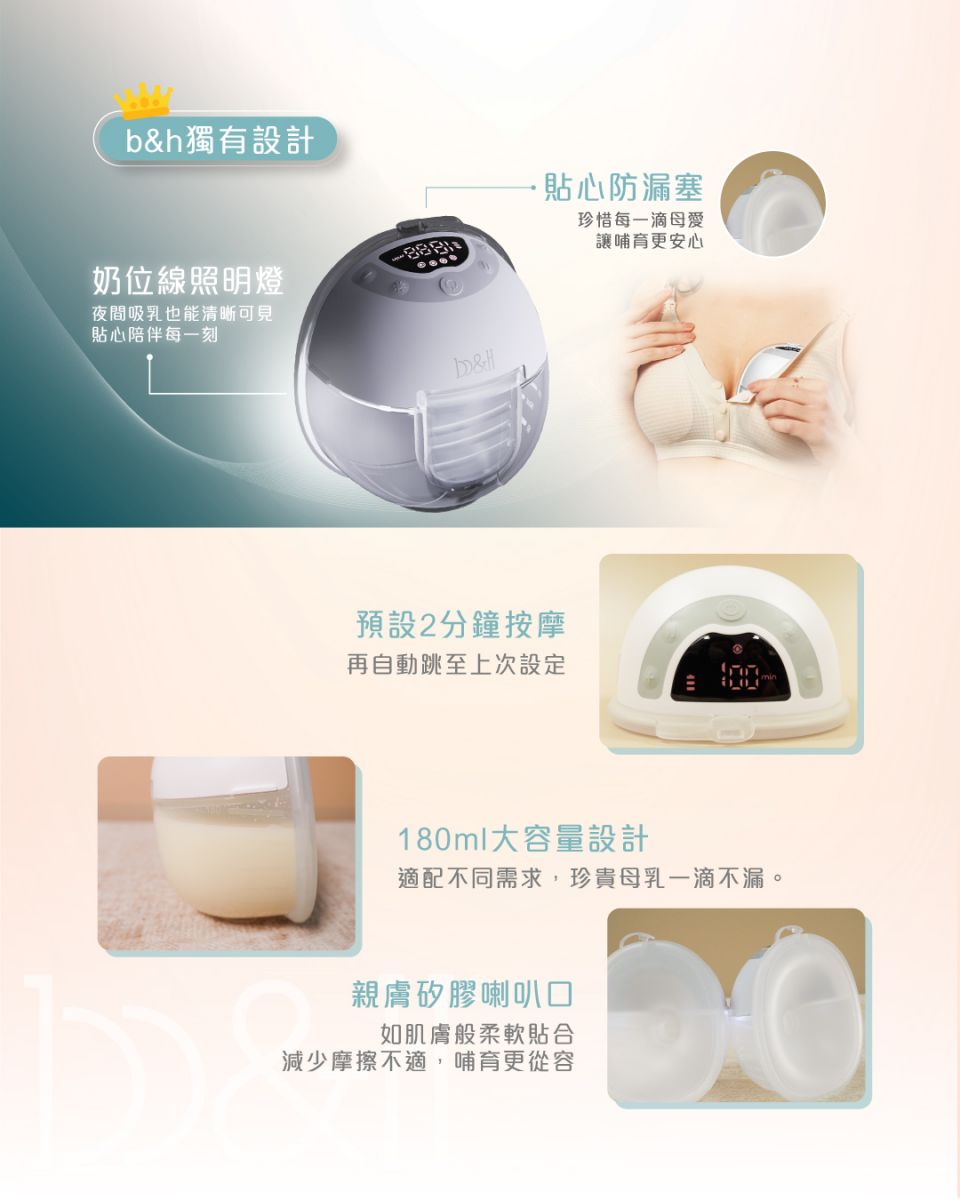 b&h獨有設計

貼心防漏塞
珍惜每一滴母愛
讓哺育更安心

奶位線照明燈
夜間吸乳也能清晰可見
貼心陪伴每一刻

b&h

預設2分鐘按摩
再自動跳至上次設定

100 min

180ml大容量設計
適配不同需求，珍貴母乳一滴不漏。

親膚矽膠喇叭口
如肌膚般柔軟貼合
減少摩擦不適，哺育更從容

b&h