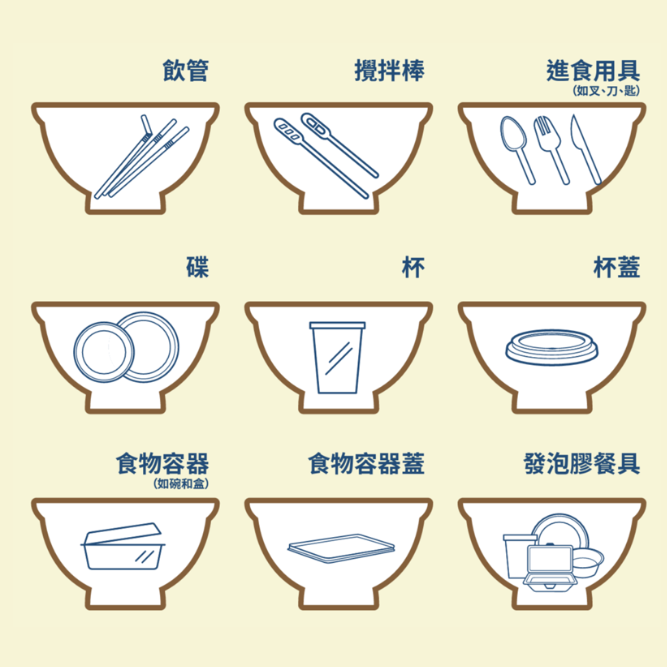 飲管

攪拌棒

進食用具
(如叉、刀、匙)

碟

杯

杯蓋

食物容器
(如碗和盒)

食物容器蓋

發泡膠餐具